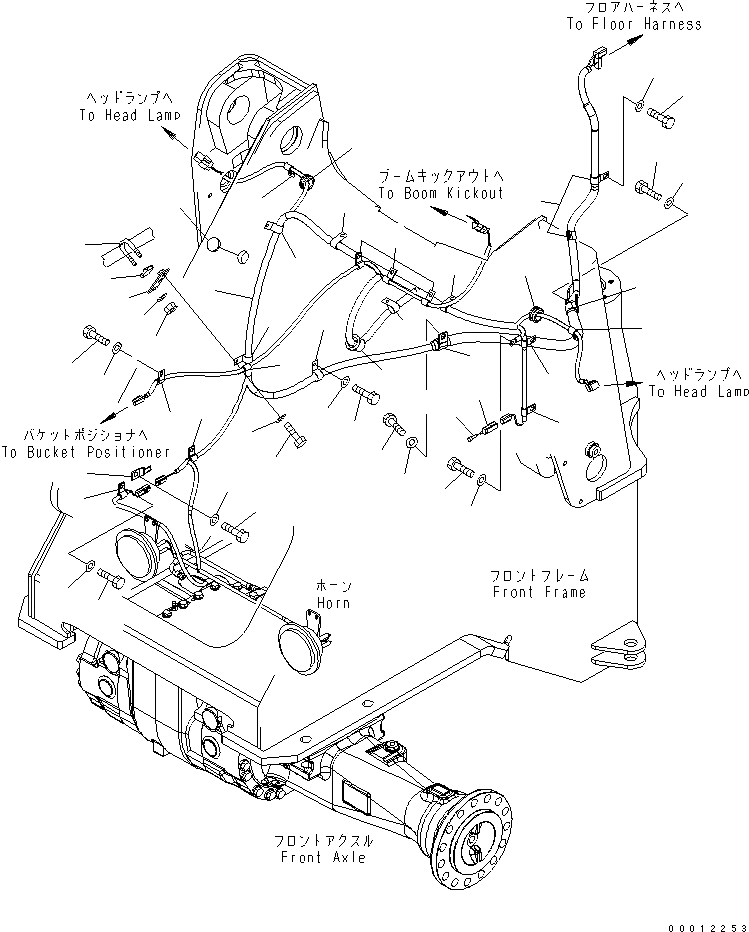 フロアハーネスへ
To Floor Harness

ヘッドランプへ
To Head Lamp

ブームキックアウトへ
To Boom Kickout

ヘッドランプへ
To Head Lamp

バケットポジショナへ
To Bucket Positioner

ホーン
Horn

フロントフレーム
Front Frame

フロントアクスル
Front Axle

00012253