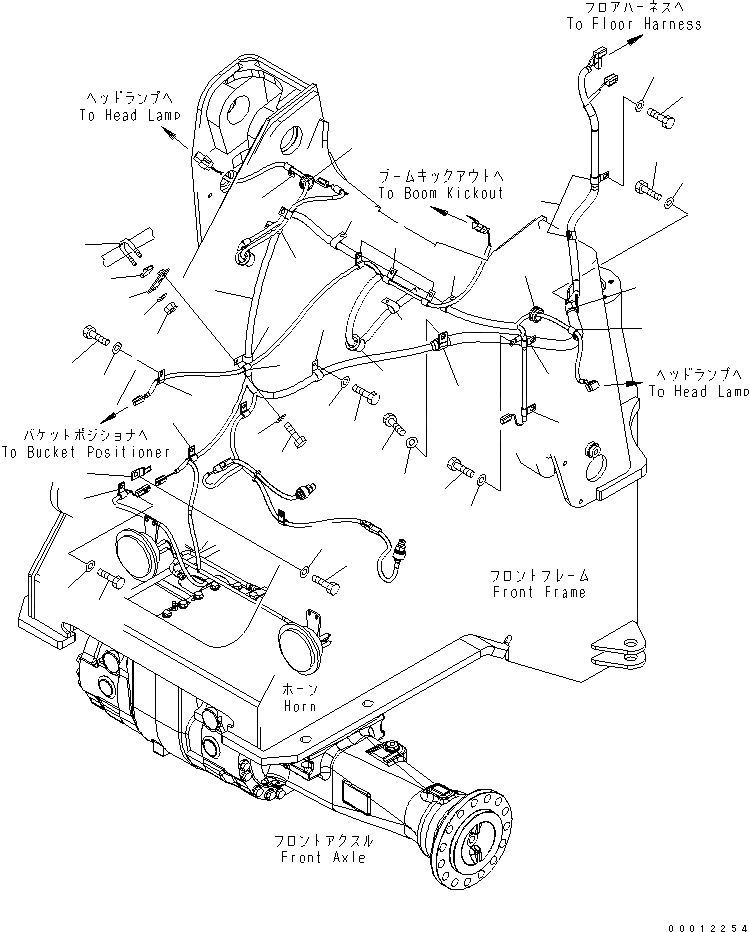 フロアハーネスへ
To Floor Harness

ヘッドランプへ
To Head Lamp

ブームキックアウトへ
To Boom Kickout

ヘッドランプへ
To Head Lamp

バケットポジショナへ
To Bucket Positioner

フロントフレーム
Front Frame

ホーン
Horn

フロントアクスル
Front Axle

00012254