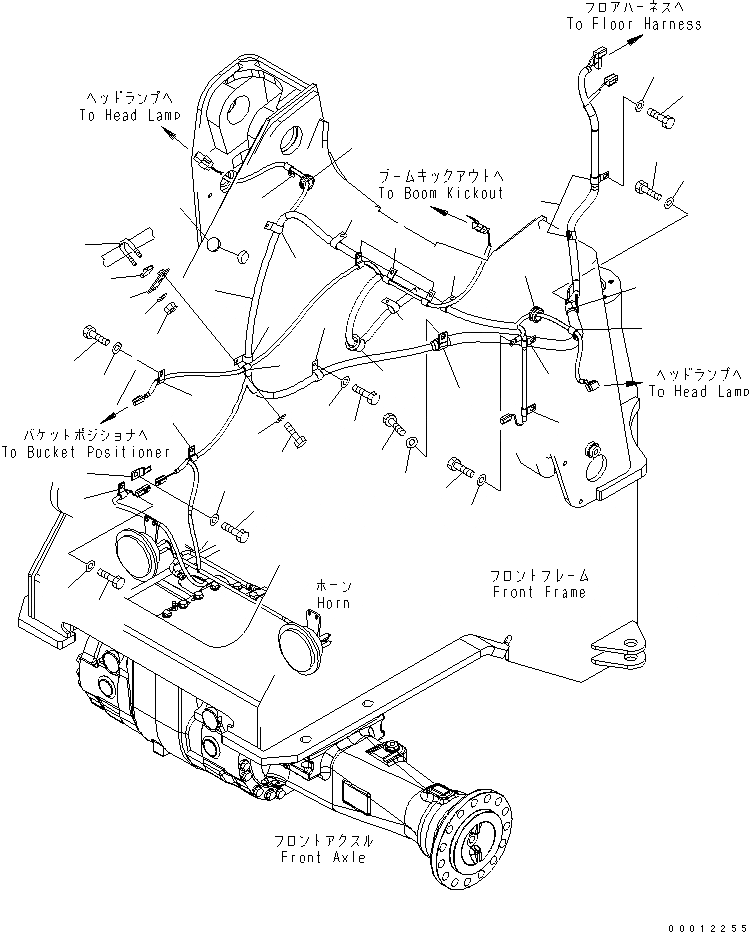 フロアハーネスへ
To Floor Harness

ヘッドランプへ
To Head Lamp

ブームキックアウトへ
To Boom Kickout

ヘッドランプへ
To Head Lamp

バケットポジショナへ
To Bucket Positioner

ホーン
Horn

フロントフレーム
Front Frame

フロントアクスル
Front Axle

00012255