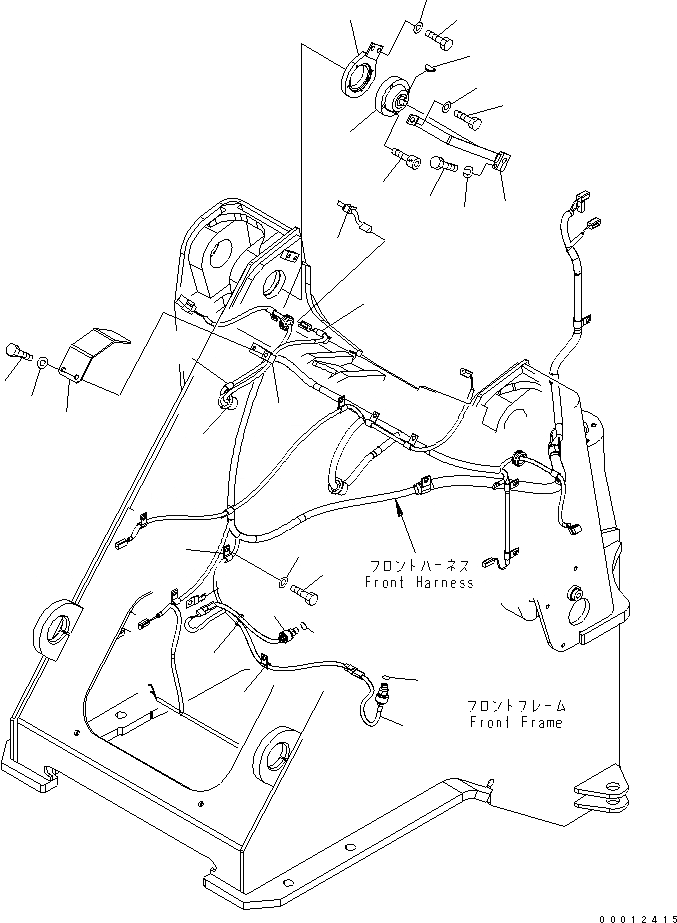 フロントハーネス
Front Harness

フロントフレーム
Front Frame

00012415