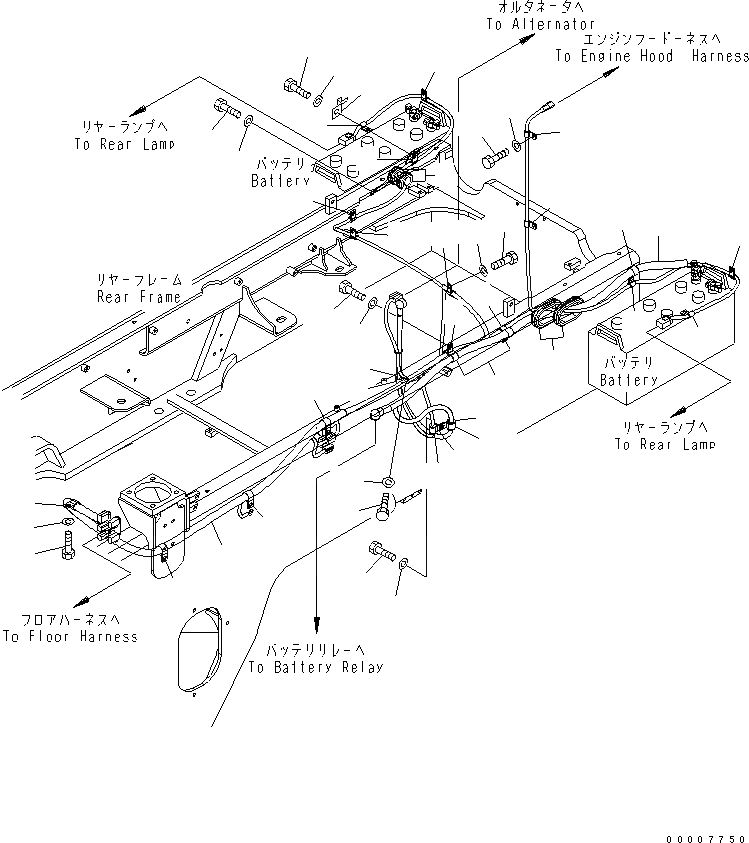 オルタネータへ
To Alternator

エンジンフードーネスへ
To Engine Hood Harness

リヤーランプへ
To Rear Lamp

バッテリ
Battery

リヤーフレーム
Rear Frame

バッテリ
Battery

リヤーランプへ
To Rear Lamp

フロアハーネスへ
To Floor Harness

バッテリリレーへ
To Battery Relay

00007750