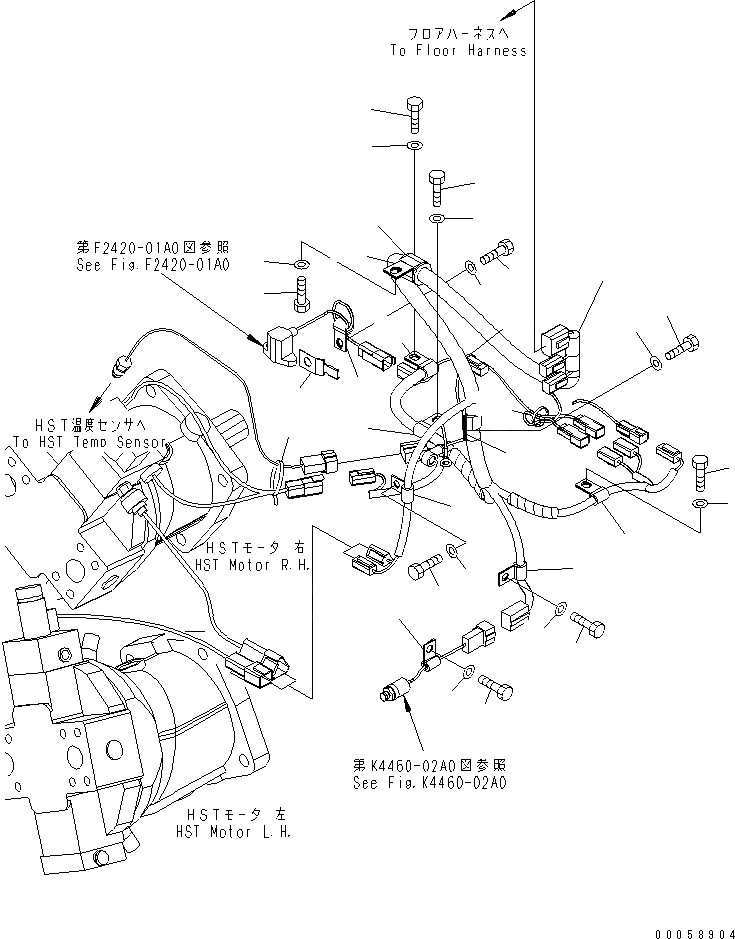 フロアハーネスへ
To Floor Harness

第F2420-01A0図参照
See Fig.F2420-01A0

HST温度センサへ
To HST Temp Sensor

HSTモータ 右
HST Motor R.H.

第K4460-02A0図参照
See Fig.K4460-02A0

HSTモータ 左
HST Motor L.H.

00058904