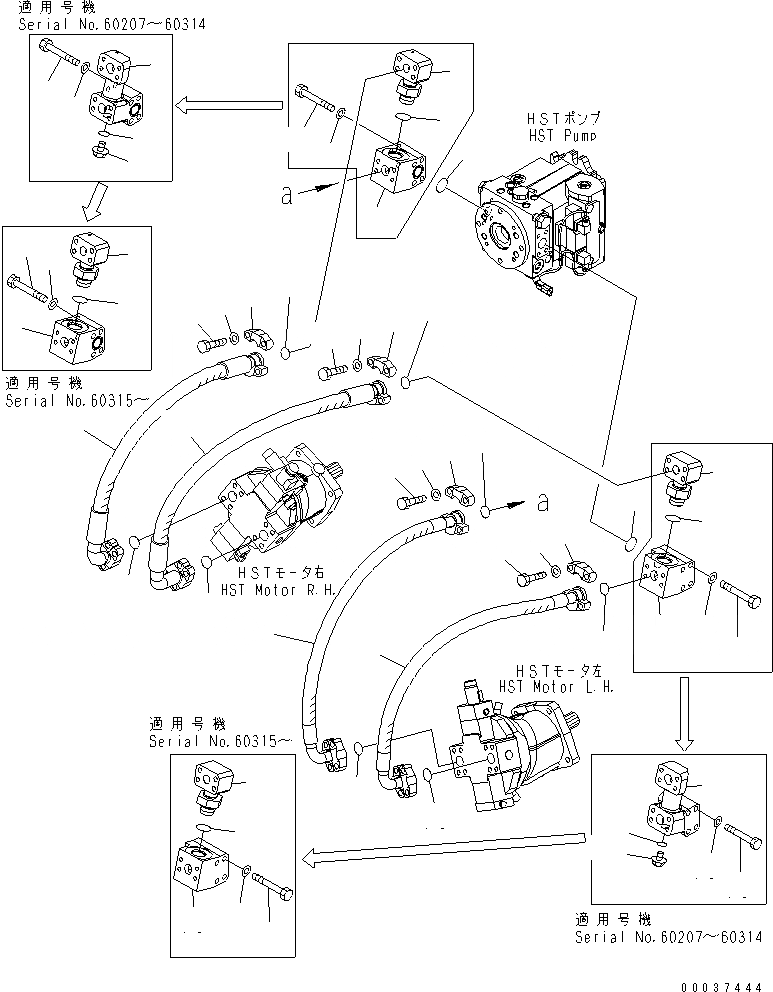 適用号機
Serial No.60207~60314

HSTポンプ
HST Pump

a

適用号機
Serial No.60315~

a

HSTモータ右
HST Motor R.H.

HSTモータ左
HST Motor L.H.

適用号機
Serial No.60315~

適用号機
Serial No.60207~60314

00037444