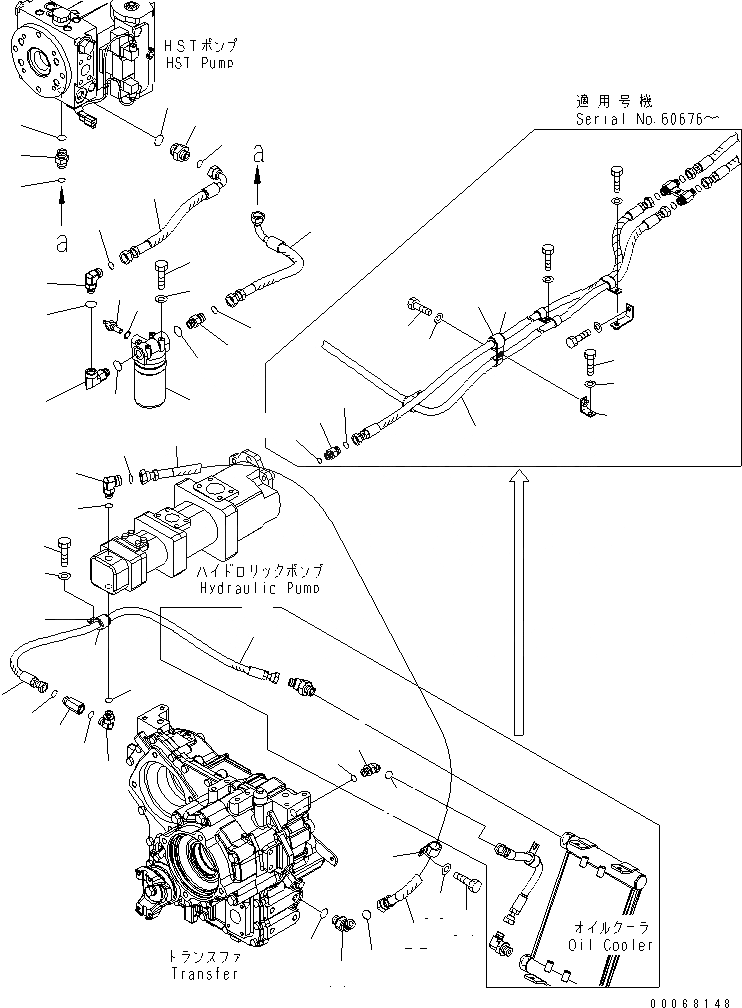 HSTポンプ
HST Pump

適用号機
Serial No.60676～

a

a

ハイドロリックポンプ
Hydraulic Pump

オイルクーラ
Oil Cooler

トランスファ
Transfer

00068148