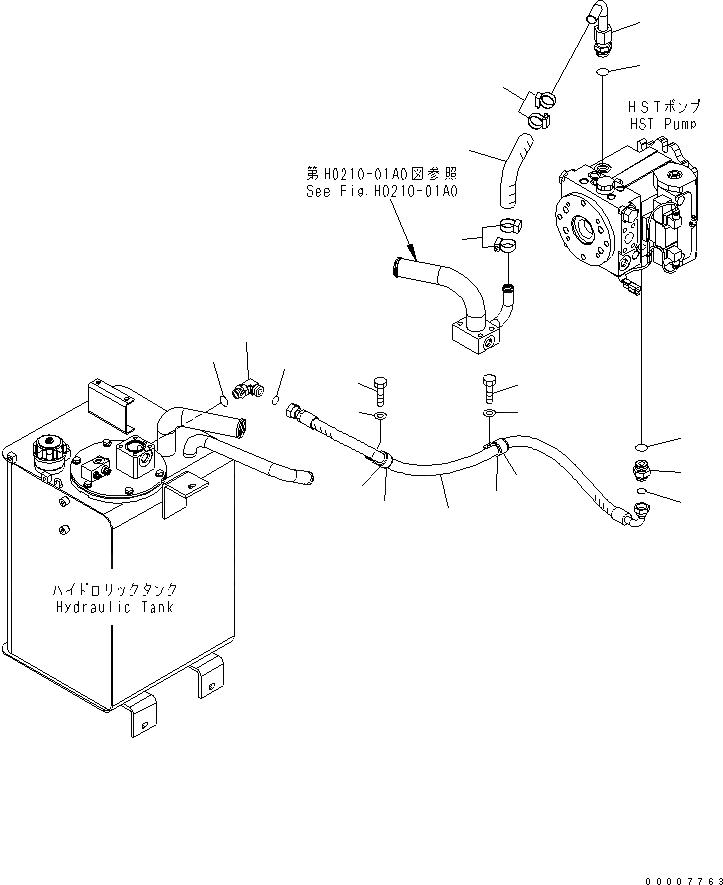 HSTポンプ
HST Pump

第H0210-01A0図参照
See Fig.H0210-01A0

ハイドロリックタンク
Hydraulic Tank

00007763