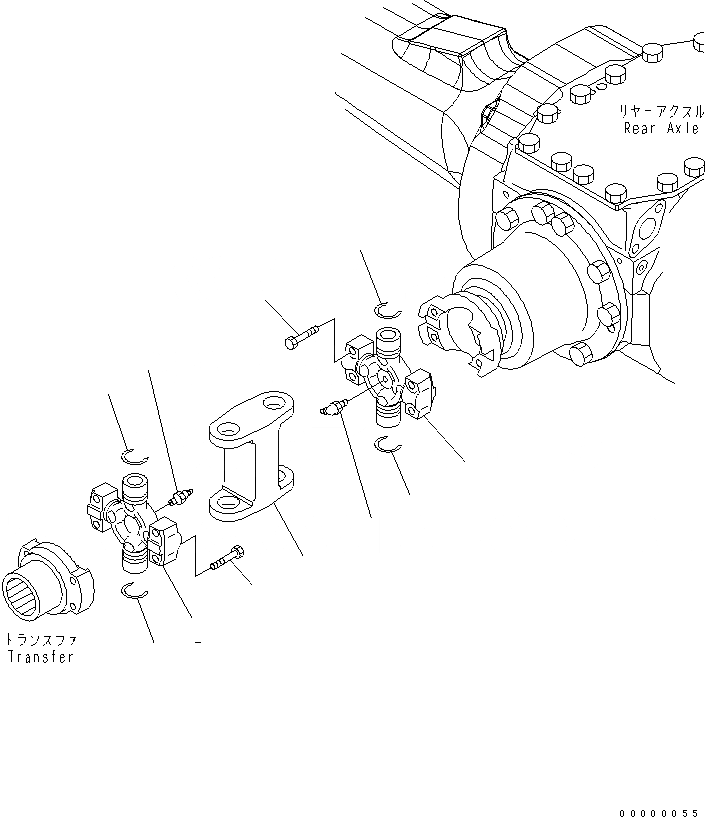 リヤーアクスル
Rear Axle

トランスファ
Transfer

00000055