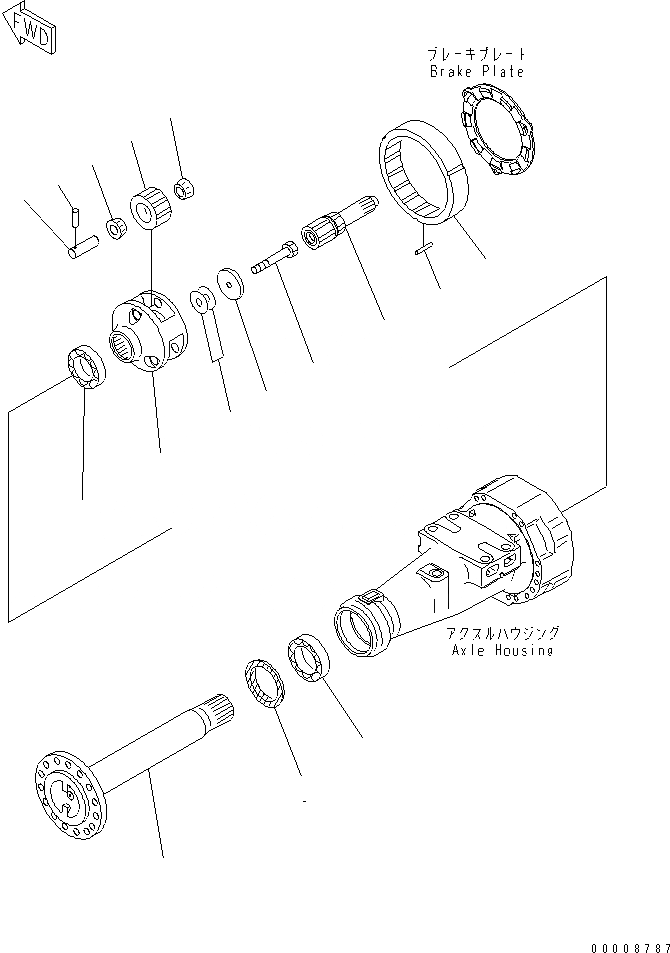 FWD

ブレーキプレート
Brake Plate

アクスルハウジング
Axle Housing

00008787