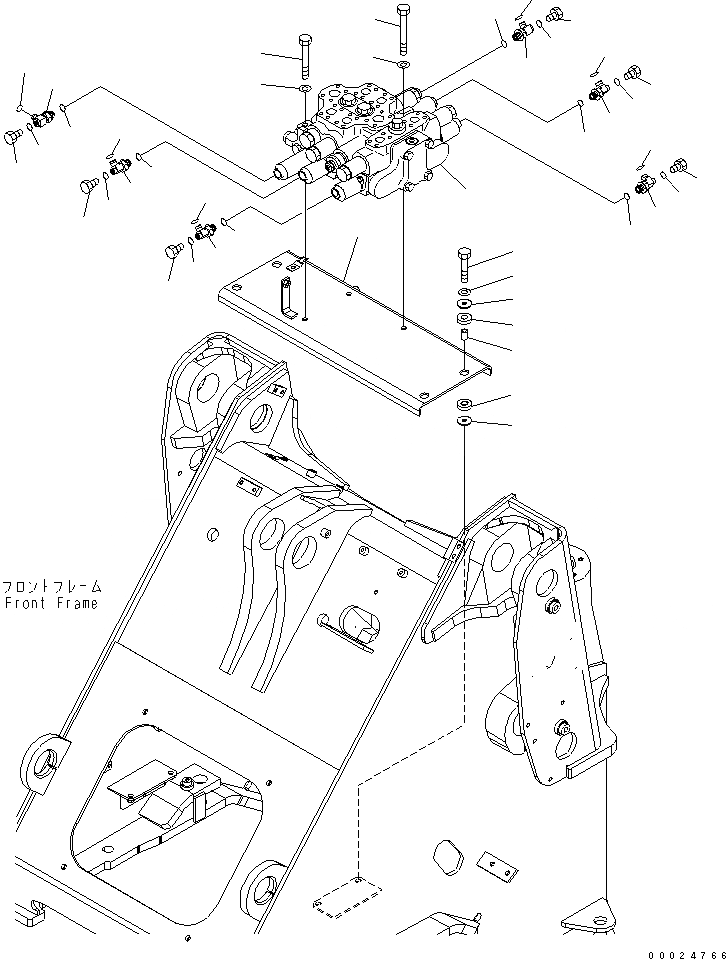 フロントフレーム
Front Frame

00024766