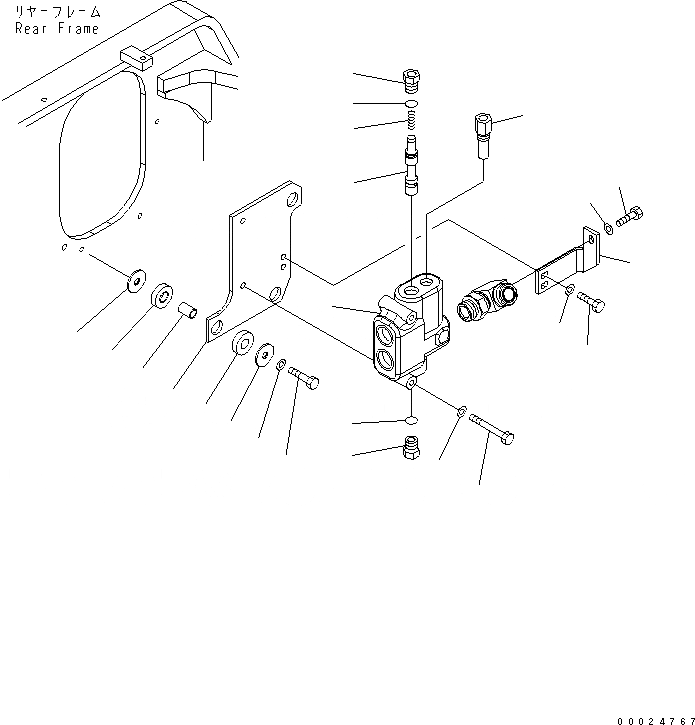 リヤーフレーム
Rear Frame

00024767