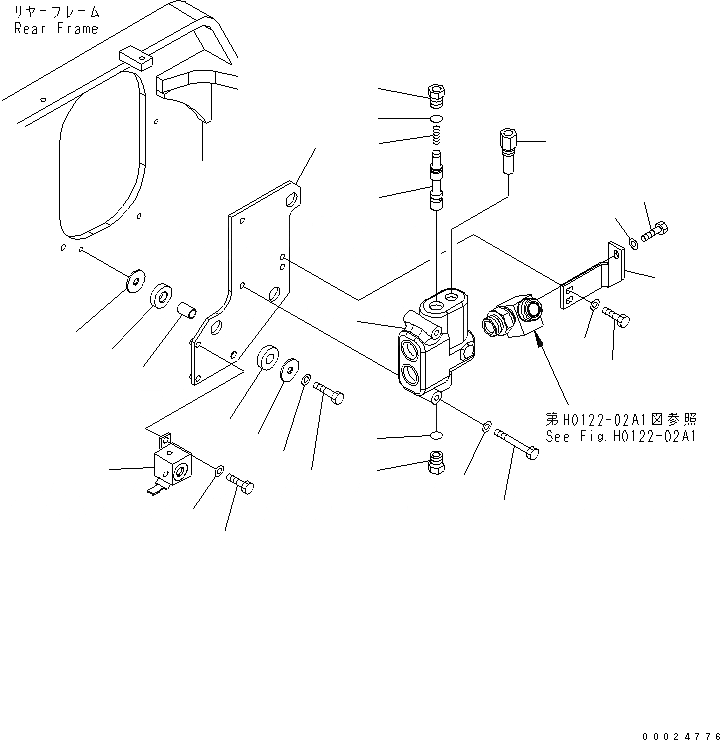 リヤーフレーム
Rear Frame

第H0122-02A1図参照
See Fig.H0122-02A1

00024776