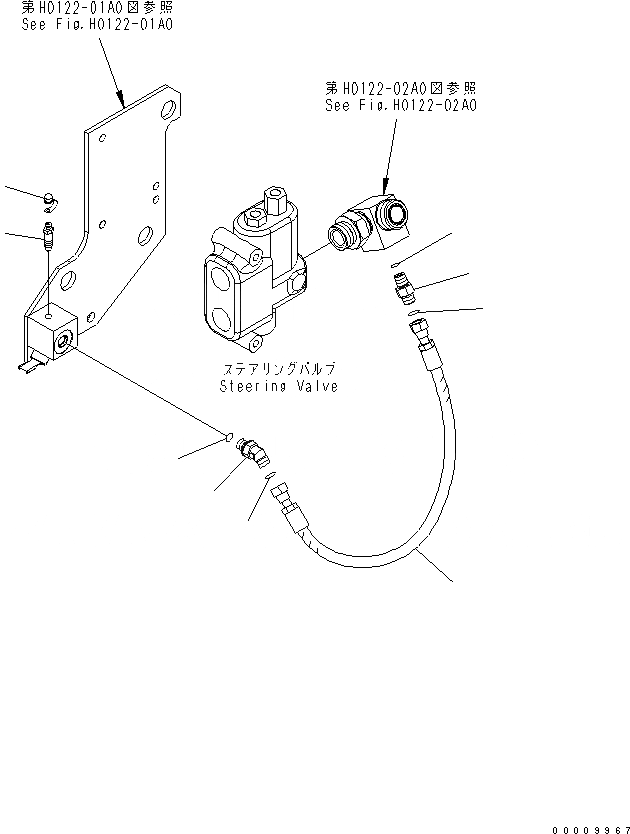 第H0122-01A0図参照
See Fig.H0122-01A0

第H0122-02A0図参照
See Fig.H0122-02A0

ステアリングバルブ
Steering Valve

00009967