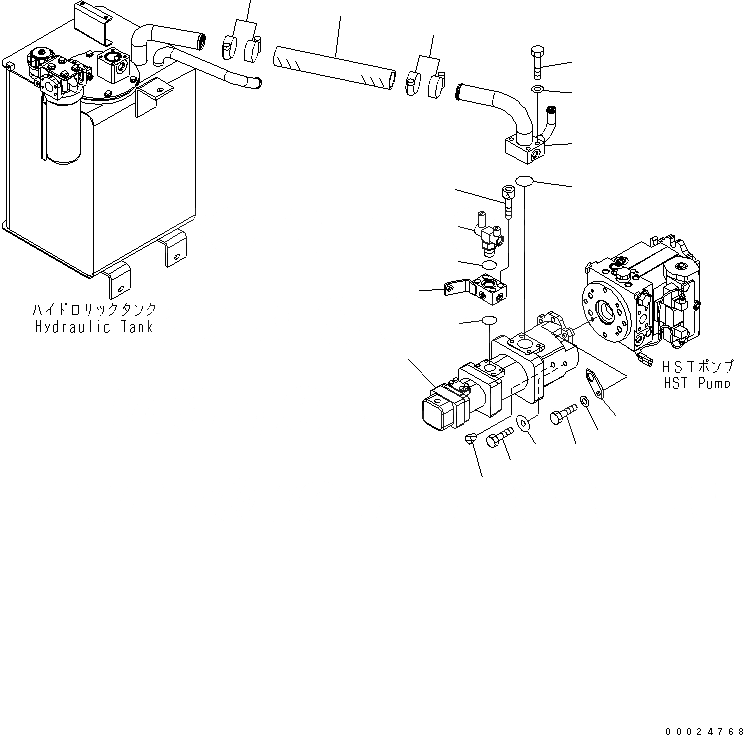 ハイドロリックタンク
Hydraulic Tank

HSTポンプ
HST Pump

00024768