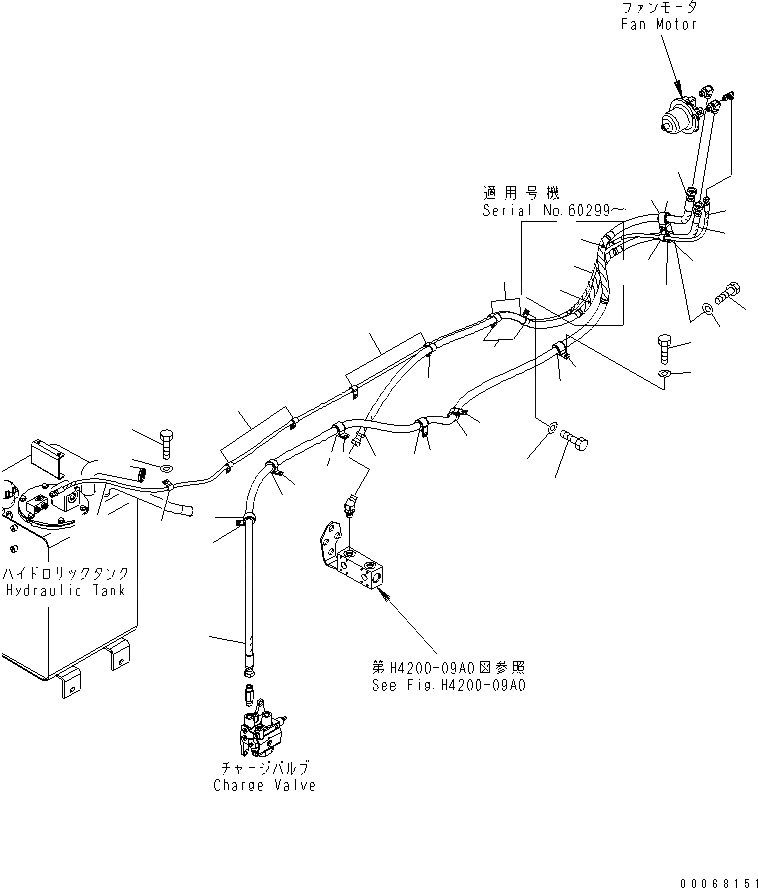 ファンモータ
Fan Motor

適用号機
Serial No.60299～

ハイドロリックタンク
Hydraulic Tank

第H4200-09A0図参照
See Fig.H4200-09A0

チャージバルブ
Charge Valve

00068151