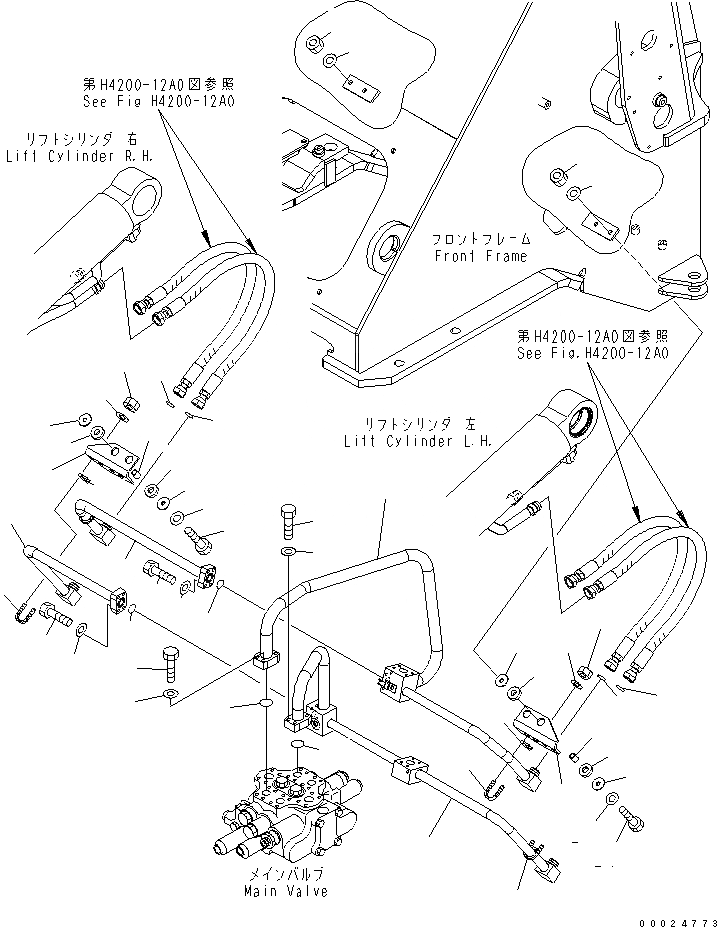 第H4200-12A0図参照
See Fig H4200-12A0

リフトシリンダ 右
Lift Cylinder R.H.

フロントフレーム
Front Frame

第H4200-12A0図参照
See Fig.H4200-12A0

リフトシリンダ 左
Lift Cylinder L.H.

メインバルブ
Main Valve

00024773