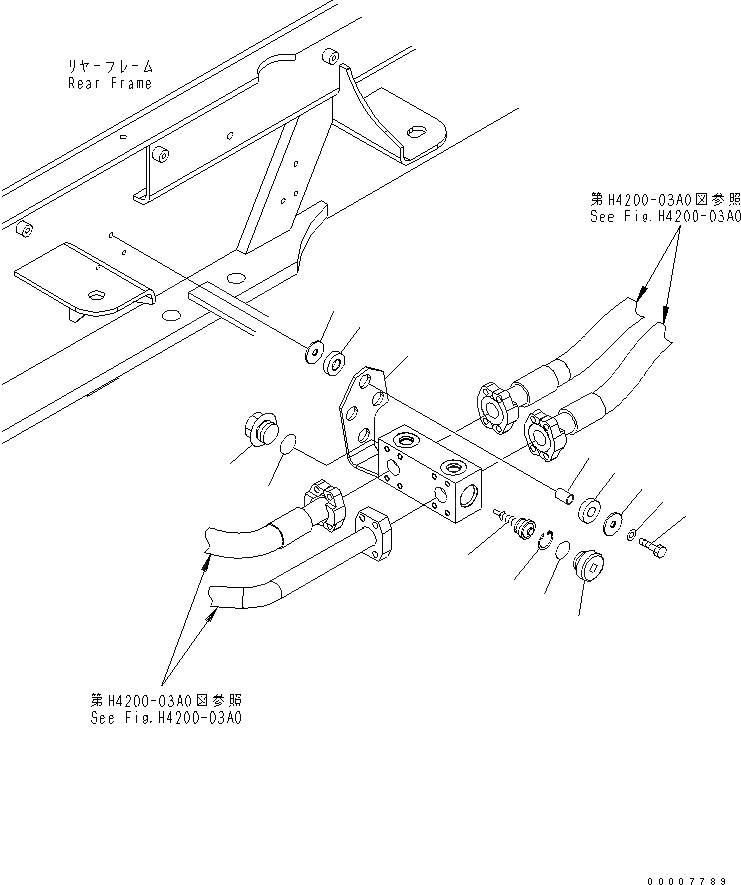 リヤーフレーム
Rear Frame

第H4200-03A0図参照
See Fig.H4200-03A0

第H4200-03A0図参照
See Fig.H4200-03A0

00007789