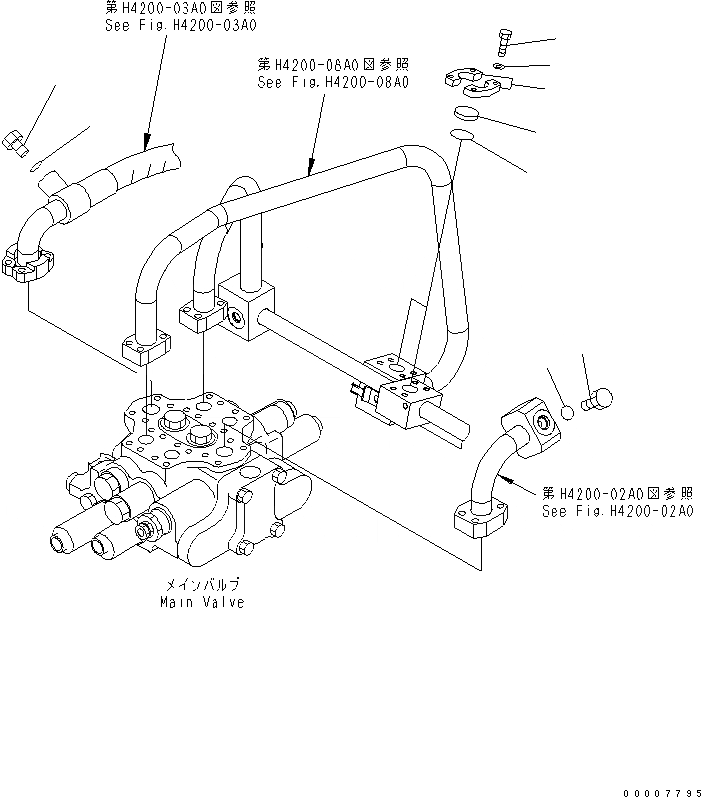 第H4200-03A0図参照
See Fig.H4200-03A0

第H4200-08A0図参照
See Fig.H4200-08A0

第H4200-02A0図参照
See Fig.H4200-02A0

メインバルブ
Main Valve

00007795