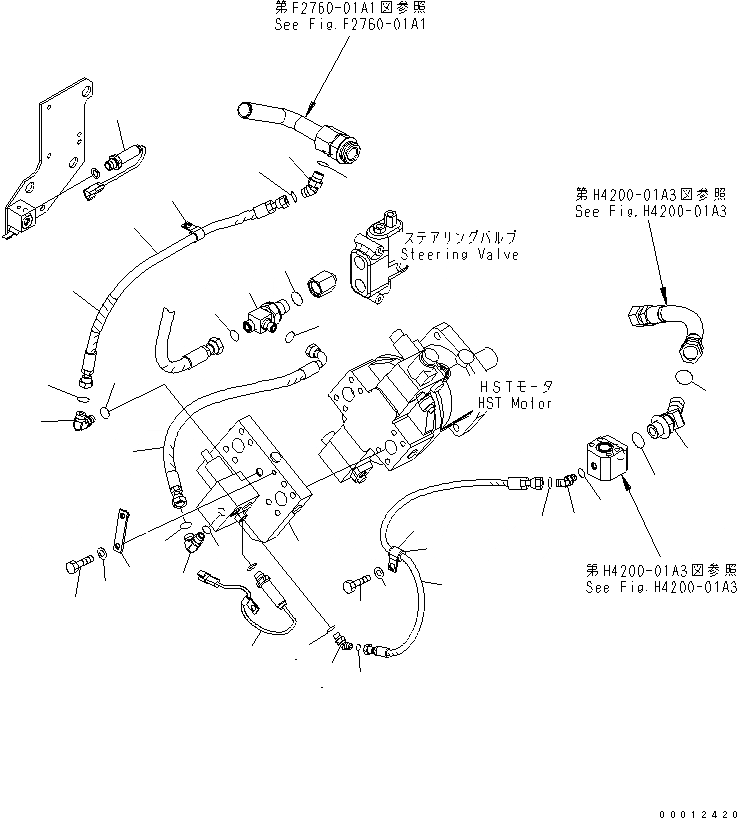 第F2760-01A1図参照
See Fig.F2760-01A1

第H4200-01A3図参照
See Fig.H4200-01A3

ステアリングバルブ
Steering Valve

HSTモータ
HST Motor

第H4200-01A3図参照
See Fig.H4200-01A3

00012420