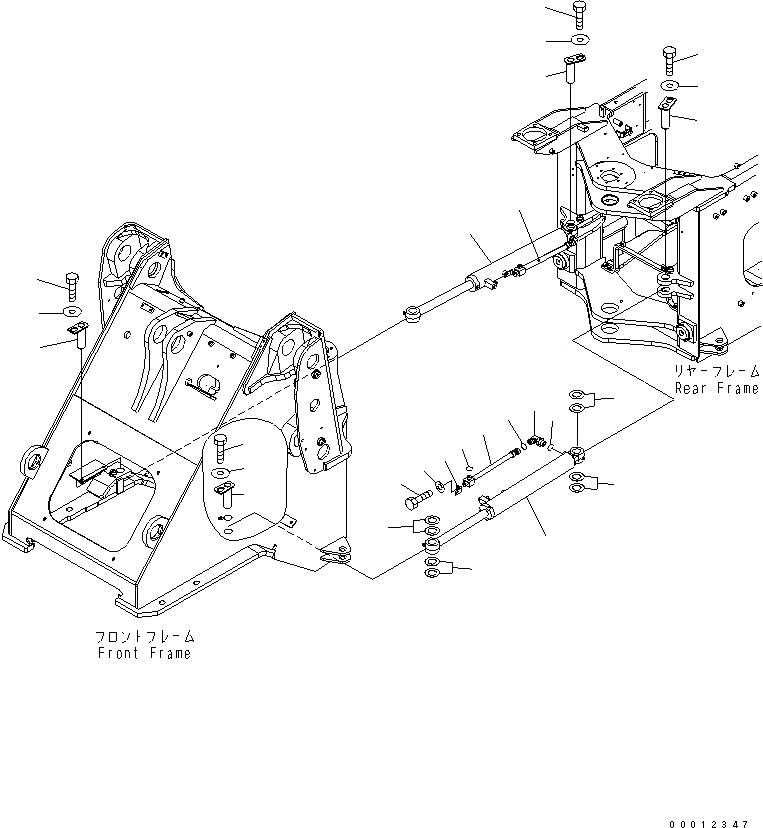 リヤーフレーム
Rear Frame

フロントフレーム
Front Frame

00012347