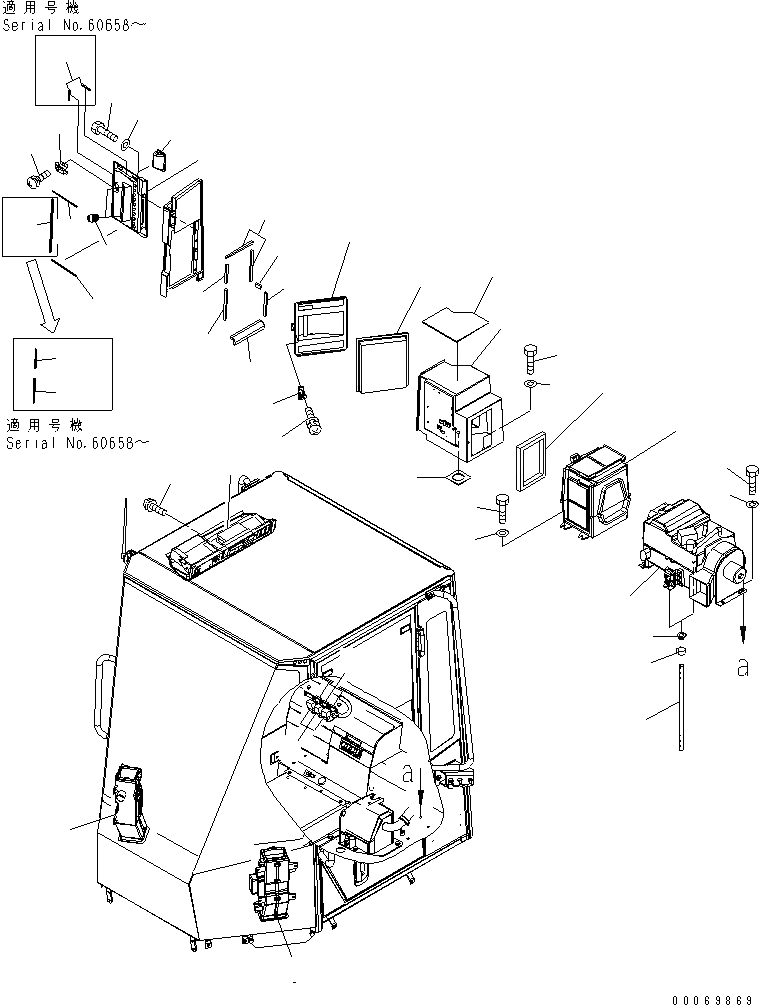 適用号機
Serial No.60658～

適用号機
Serial No.60658～

a

a

00069869