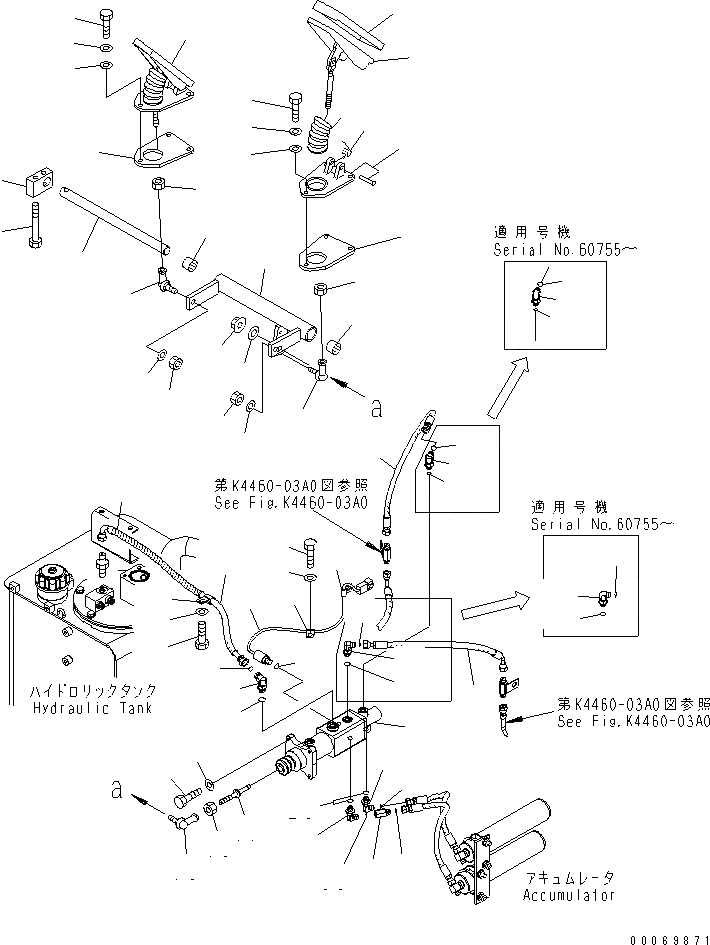 適用号機
Serial No.60755~

a

第K4460-03A0図参照
See Fig.K4460-03A0

適用号機
Serial No.60755~

ハイドロリックタンク
Hydraulic Tank

第K4460-03A0図参照
See Fig.K4460-03A0

a

アキュムレータ
Accumulator

00069871