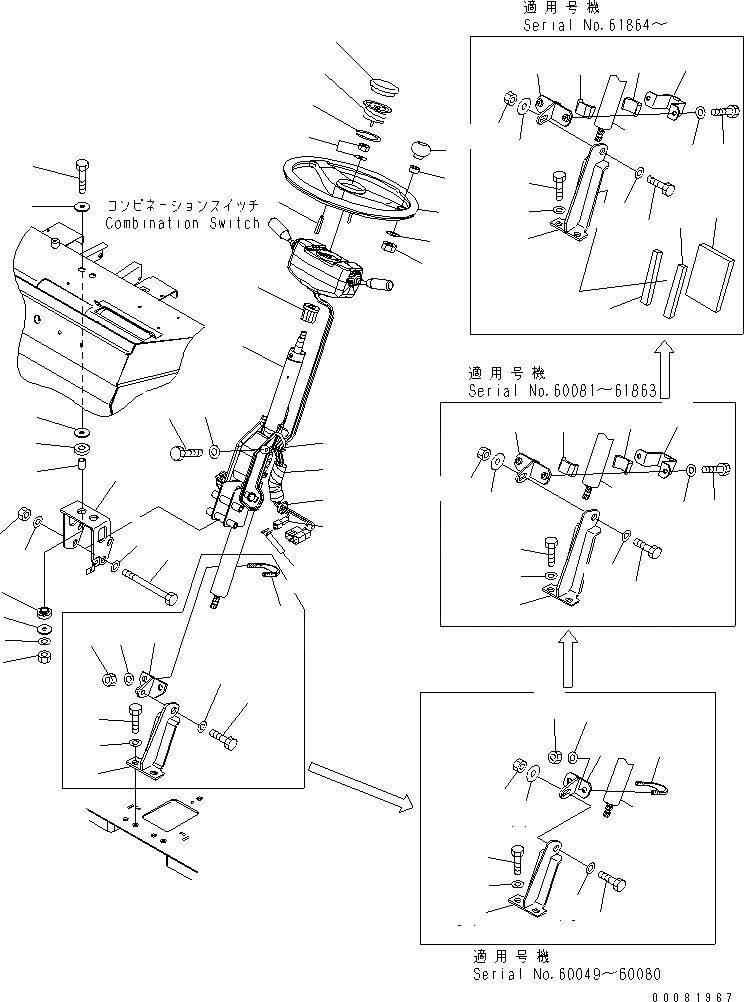 適用号機
Serial No.61864～

コンビネーションスイッチ
Combination Switch

適用号機
Serial No.60081～61863

適用号機
Serial No.60049～60080

00081967