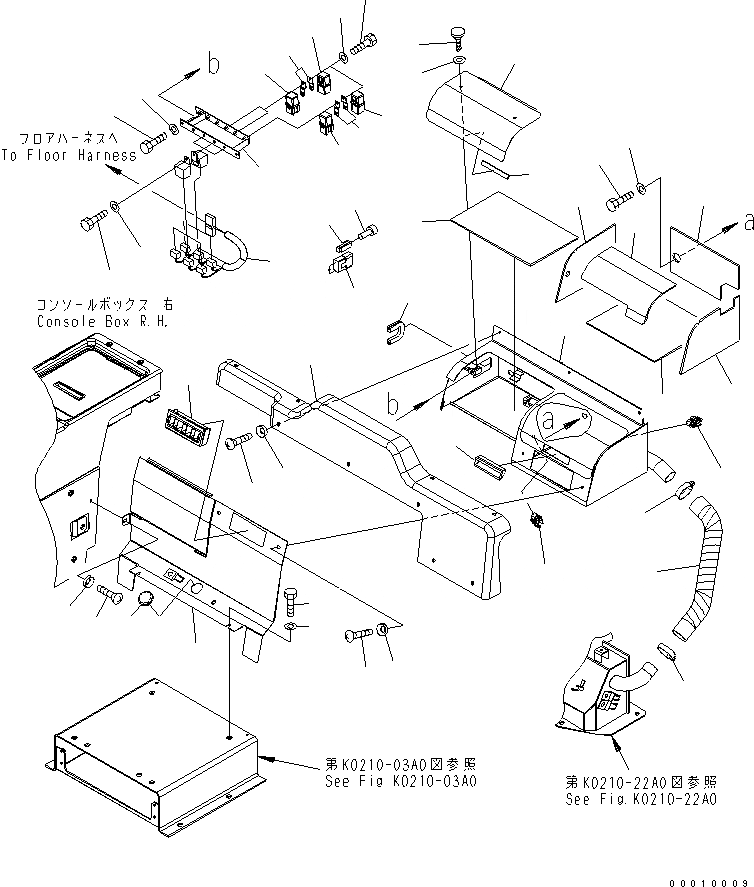 b

フロアハーネスへ
To Floor Harness

a

コンソールボックス 右
Console Box R.H.

b

a

第K0210-03A0図参照
See Fig K0210-03A0

第K0210-22A0図参照
See Fig.K0210-22A0

00010009