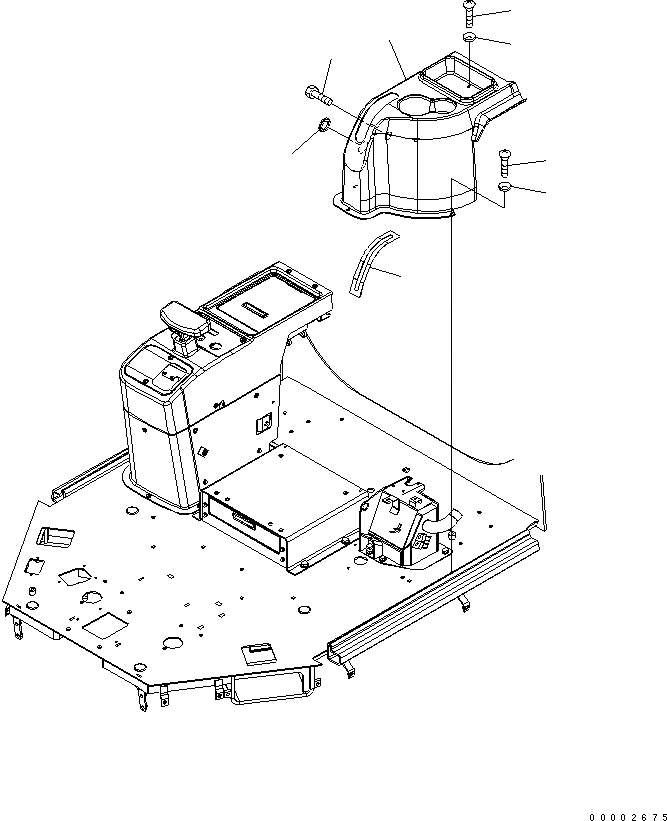 00002675