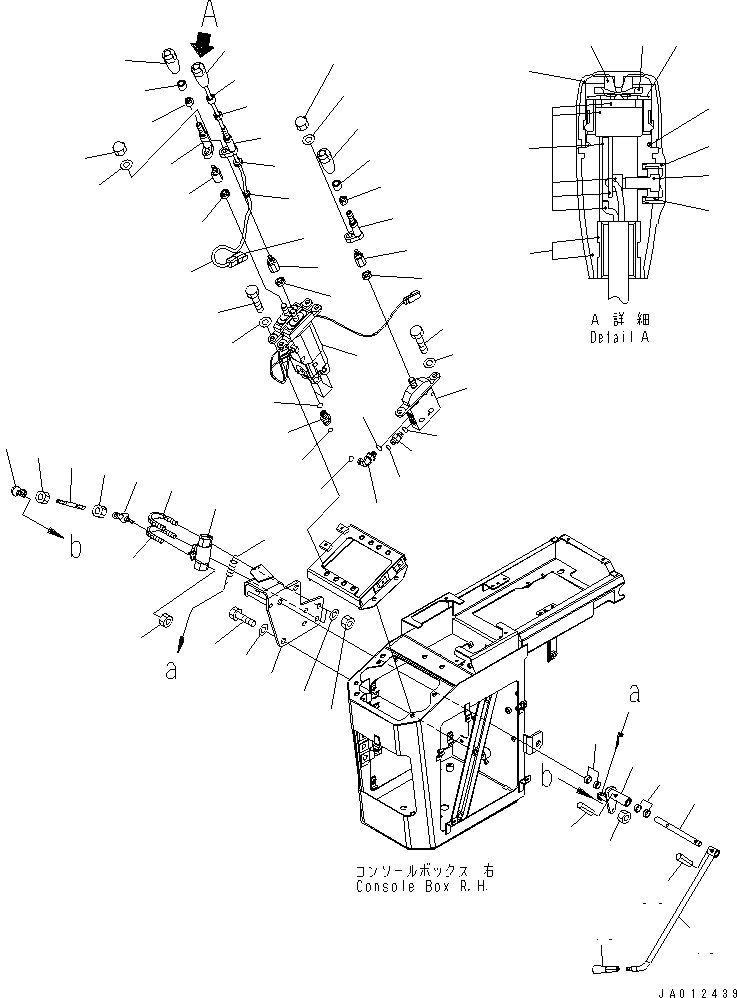 A

A 詳細
Detail A

b

a

a

b

コンソールボックス 右
Console Box R.H.

JA012439