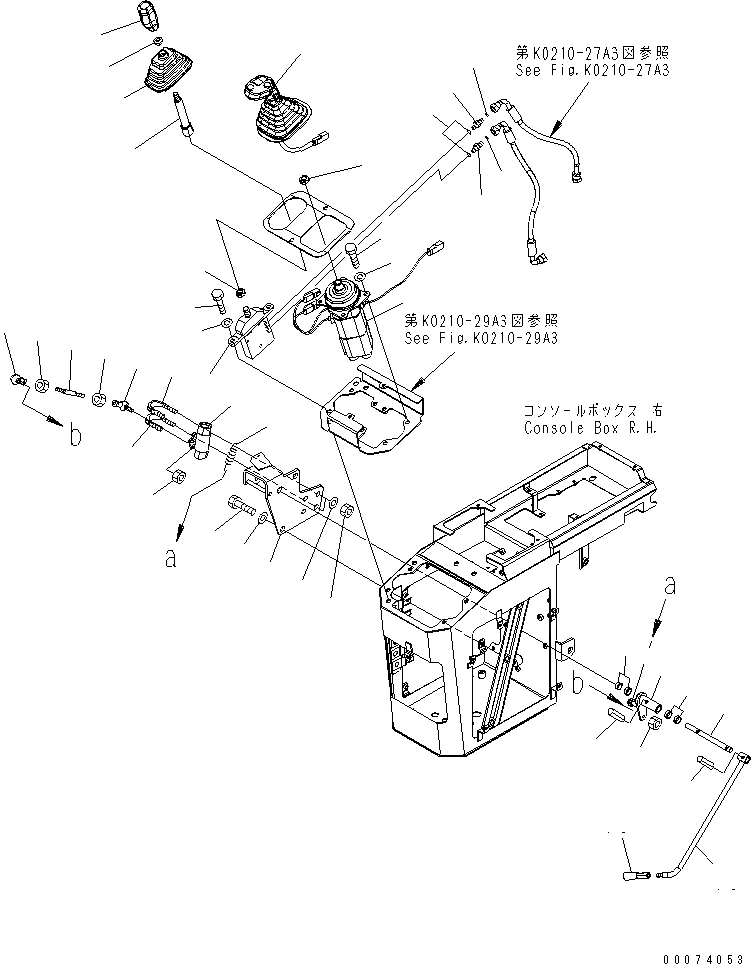 第K0210-27A3図参照
See Fig.K0210-27A3

第K0210-29A3図参照
See Fig.K0210-29A3

コンソールボックス 右
Console Box R.H.

b

a

a

b

00074053