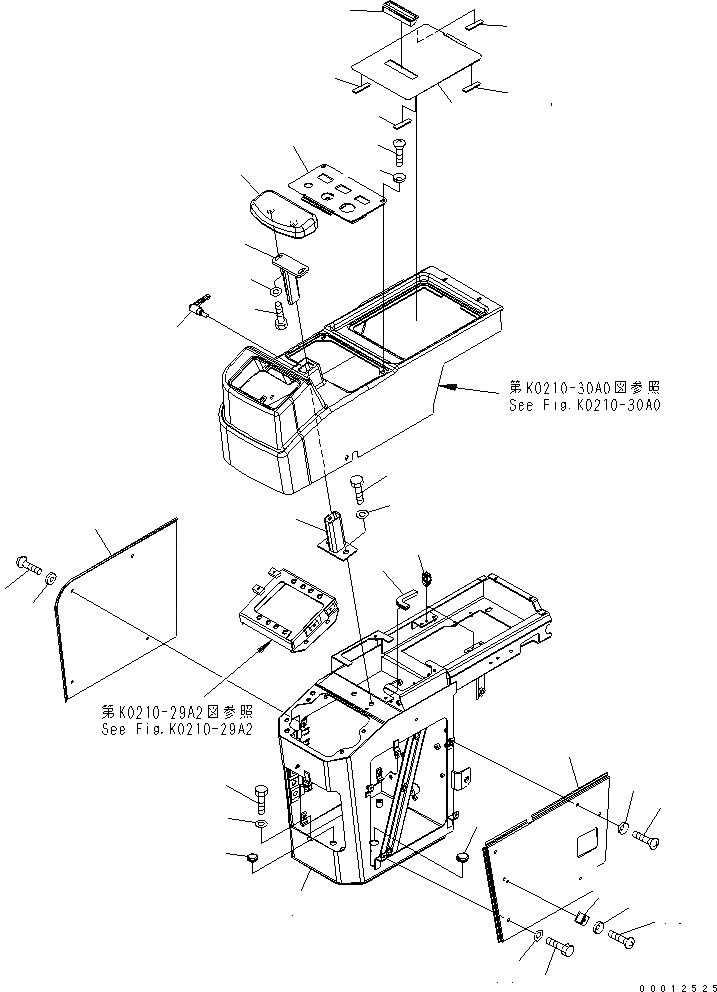 第K0210-30A0図参照
See Fig.K0210-30A0

第K0210-29A2図参照
See Fig.K0210-29A2

00012525