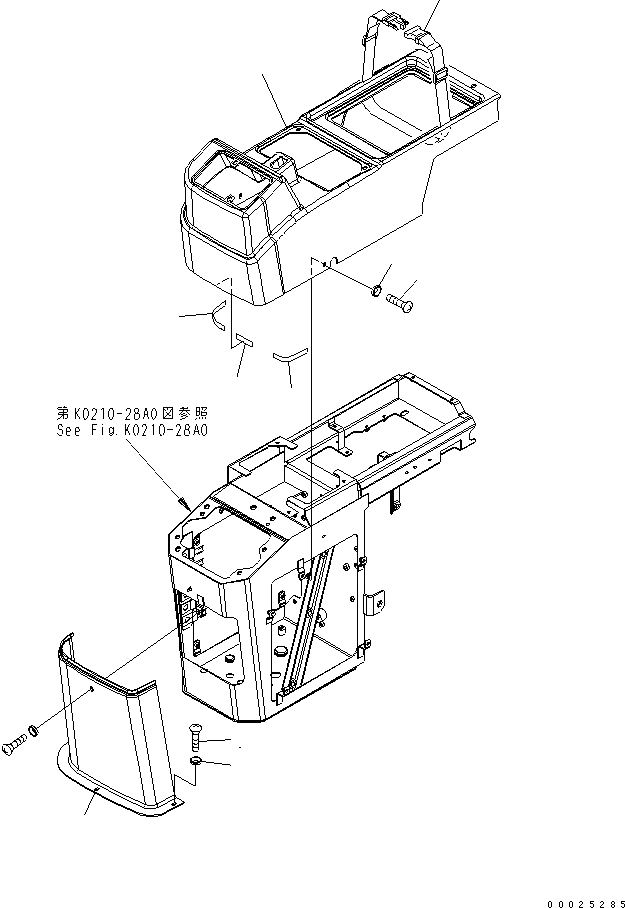 第K0210-28A0図参照
See Fig.K0210-28A0

00025285