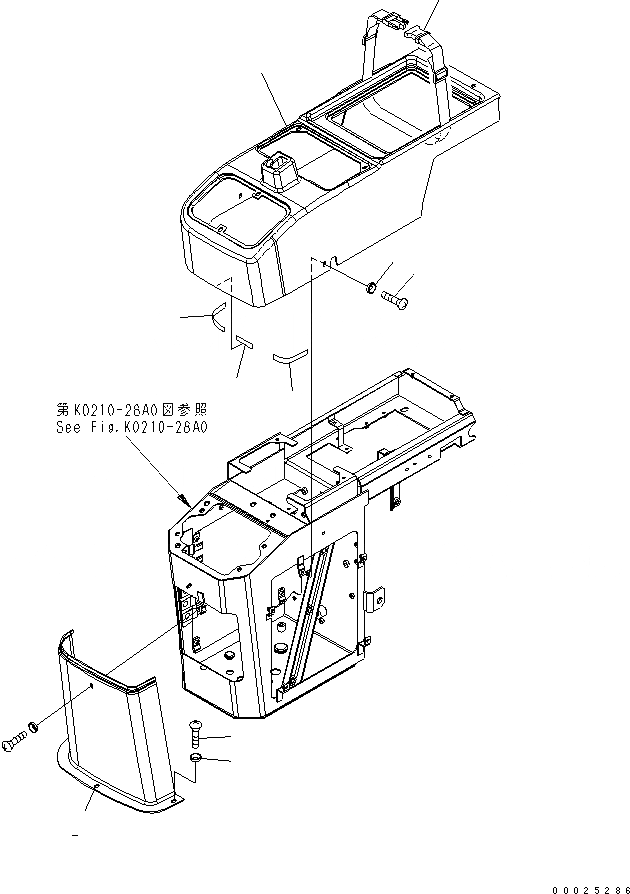 第K0210-26A0図参照
See Fig.K0210-26A0

00025286