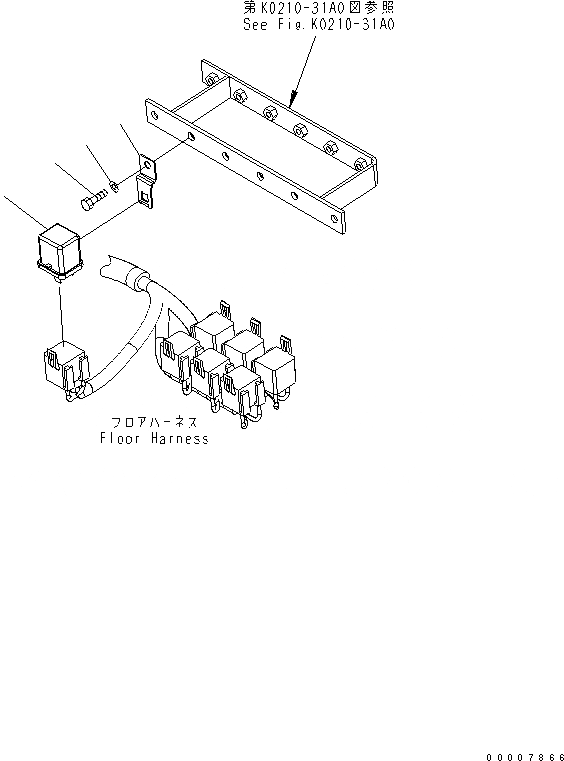 第K0210-31A0図参照
See Fig.K0210-31A0

フロアハーネス
Floor Harness

00007866