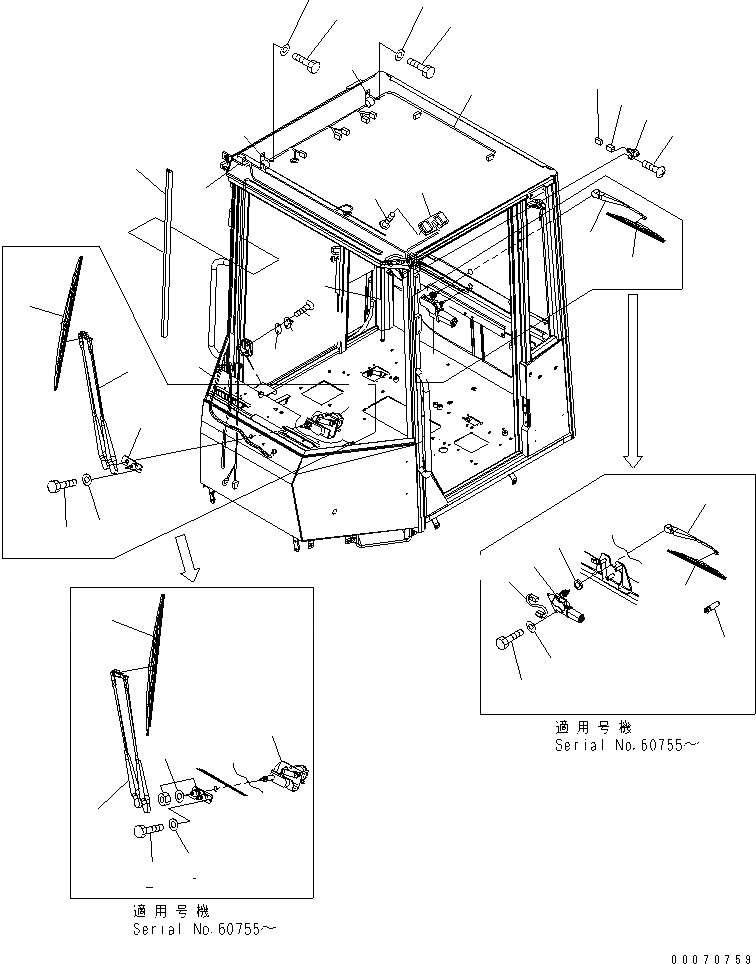 適用号機
Serial No.60755～

適用号機
Serial No.60755～

00070759