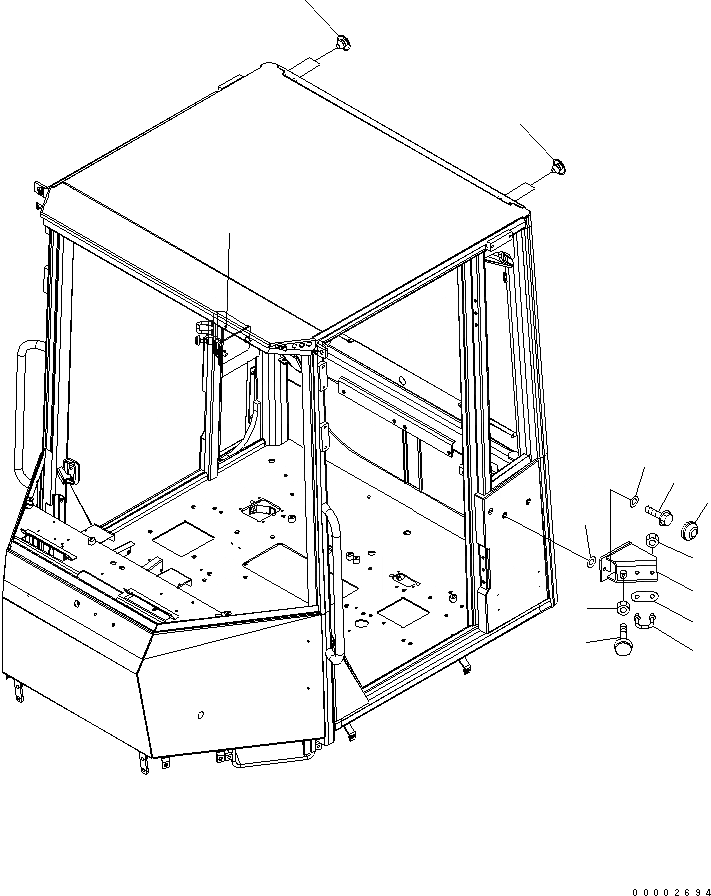 00002694