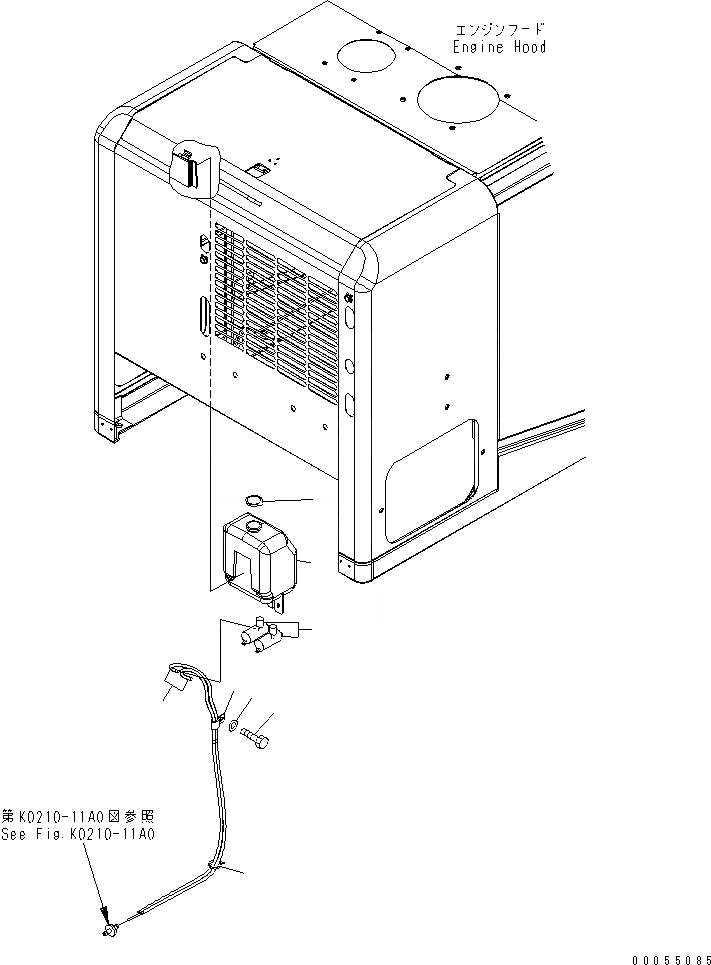 エンジンフード
Engine Hood

第K0210-11A0図参照
See Fig.K0210-11A0

00055085