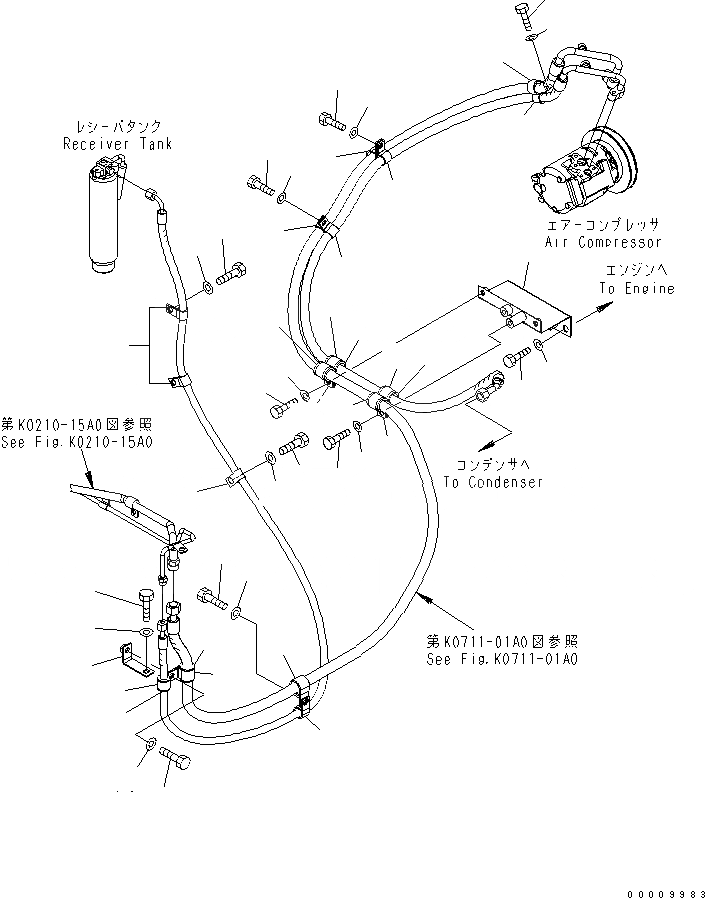 レシーバタンク
Receiver Tank

エアーコンプレッサ
Air Compressor

エンジンへ
To Engine

第K0210-15A0図参照
See Fig.K0210-15A0

コンデンサへ
To Condenser

第K0711-01A0図参照
See Fig.K0711-01A0

00009983