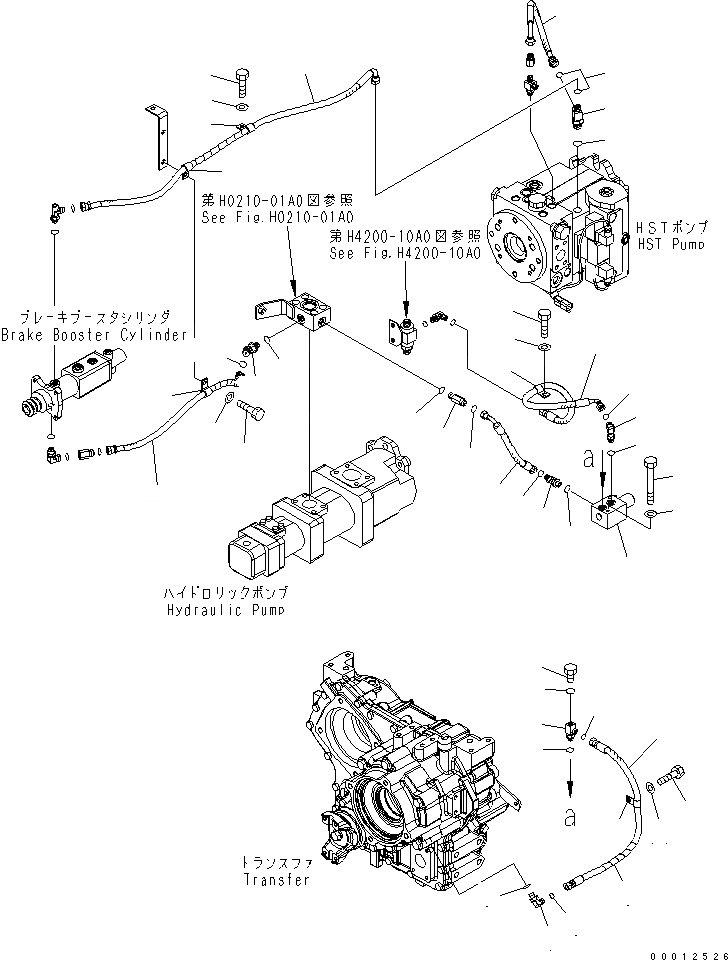 第H0210-01A0図参照
See Fig.H0210-01A0

第H4200-10A0図参照
See Fig.H4200-10A0

HSTポンプ
HST Pump

ブレーキブースタシリンダ
Brake Booster Cylinder

a

ハイドロリックポンプ
Hydraulic Pump

a

トランスファ
Transfer

00012526