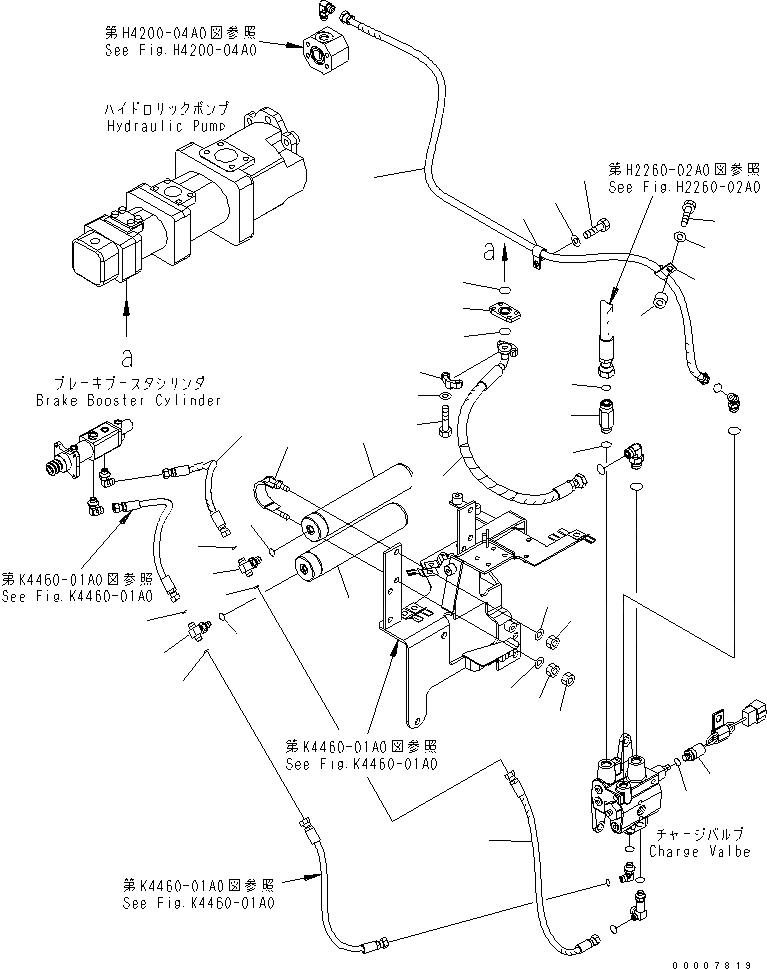 第H4200-04A0図参照
See Fig.H4200-04A0

ハイドロリックポンプ
Hydraulic Pump

第H2260-02A0図参照
See Fig.H2260-02A0

a

a

ブレーキブースタシリンダ
Brake Booster Cylinder

第K4460-01A0図参照
See Fig.K4460-01A0

第K4460-01A0図参照
See Fig.K4460-01A0

チャージバルブ
Charge Valbe

第K4460-01A0図参照
See Fig.K4460-01A0

00007819