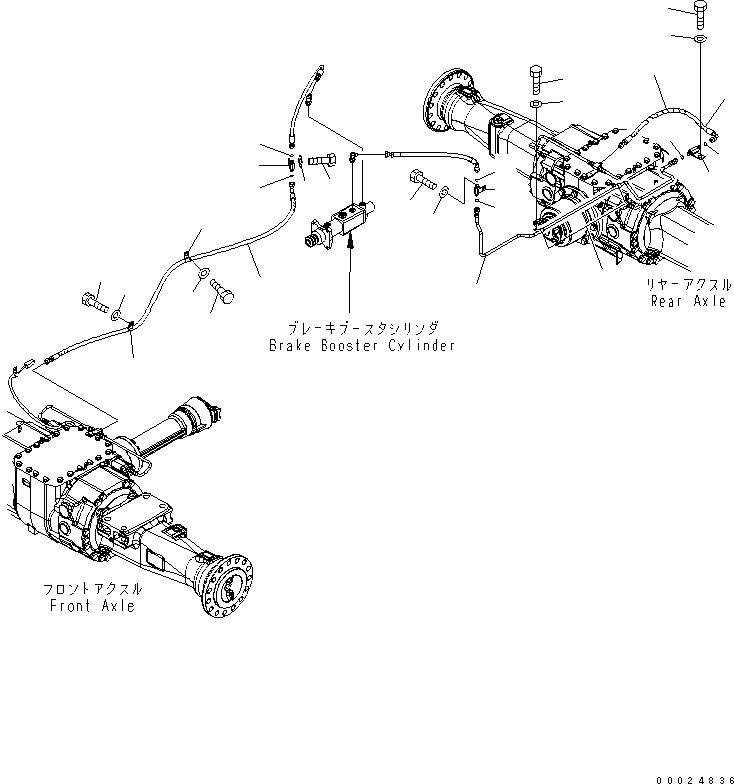 リヤーアクスル
Rear Axle

ブレーキブースタシリンダ
Brake Booster Cylinder

フロントアクスル
Front Axle

00024836