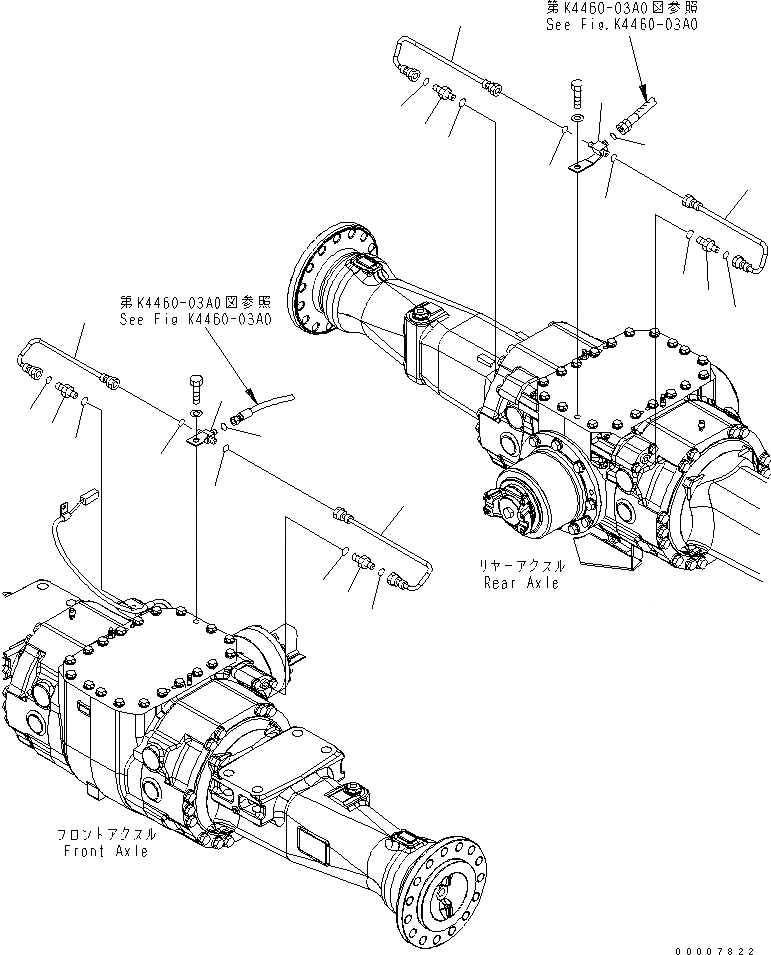 第K4460-03A0図参照
See Fig.K4460-03A0

第K4460-03A0図参照
See Fig K4460-03A0

リヤーアクスル
Rear Axle

フロントアクスル
Front Axle

00007822