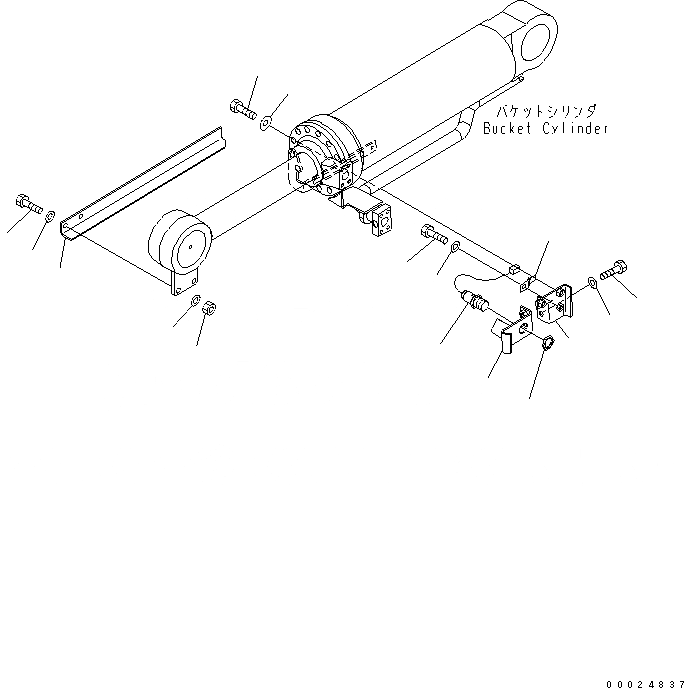 バケットシリンダ
Bucket Cylinder

00024837