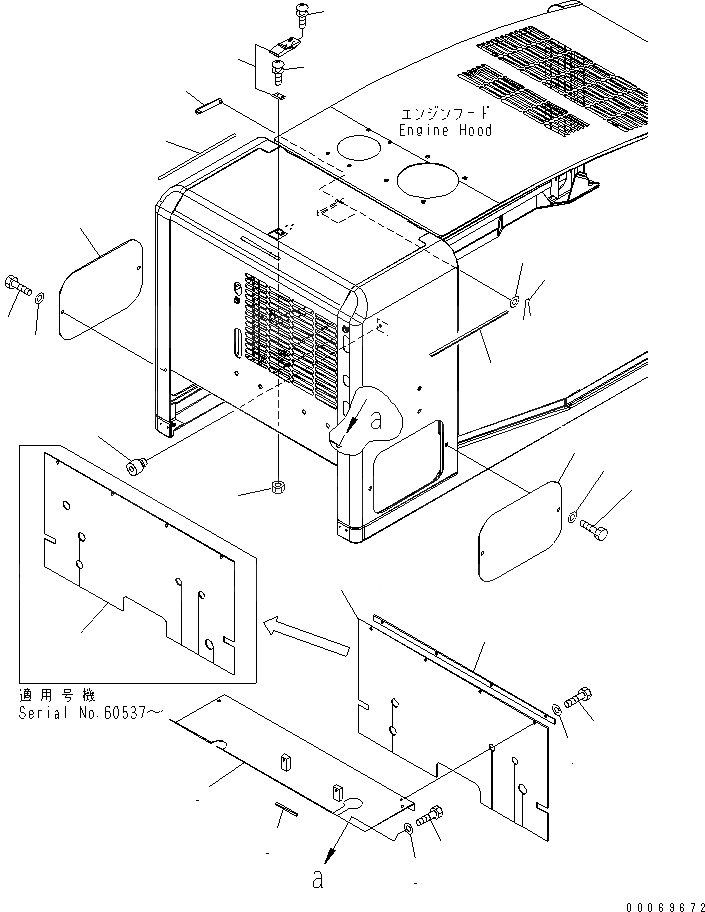 エンジンフード
Engine Hood

a

適用号機
Serial No.60537～

a

00069672