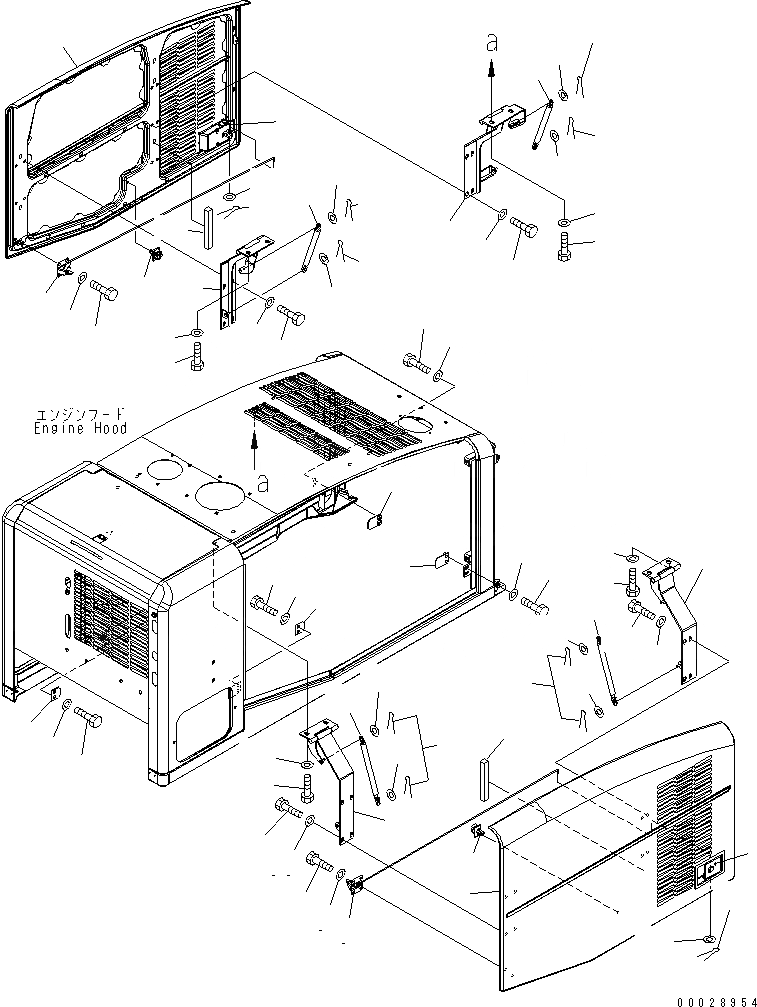 a

エンジンフード
Engine Hood

a

00028954