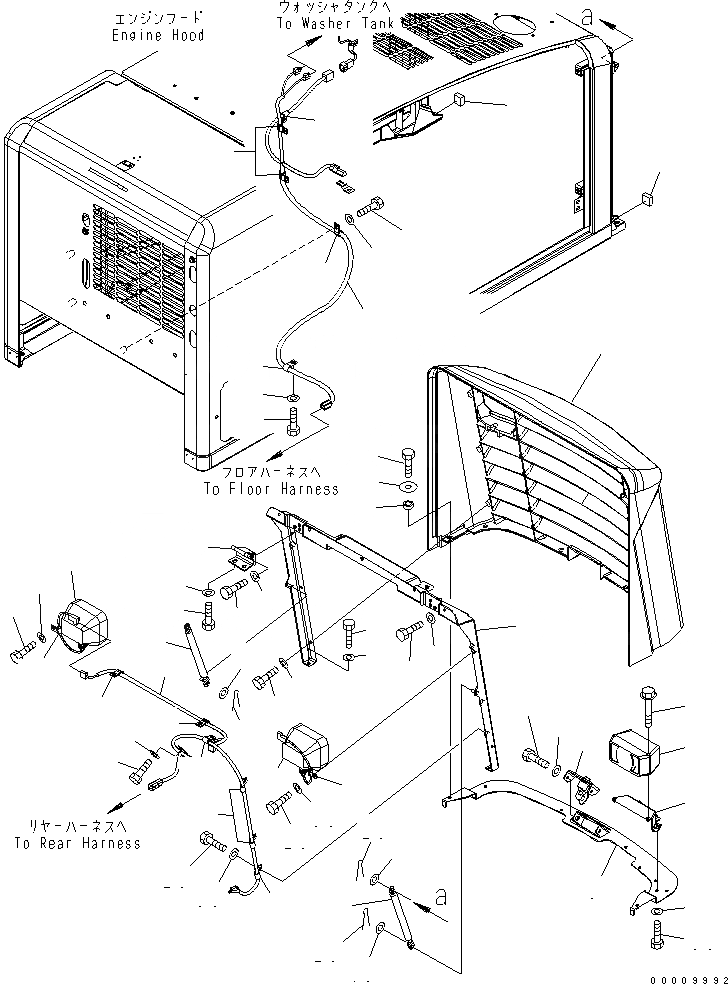 エンジンフード
Engine Hood

ウォッシャタンクへ
To Washer Tank

a

フロアハーネスへ
To Floor Harness

リヤーハーネスへ
To Rear Harness

a

00009992