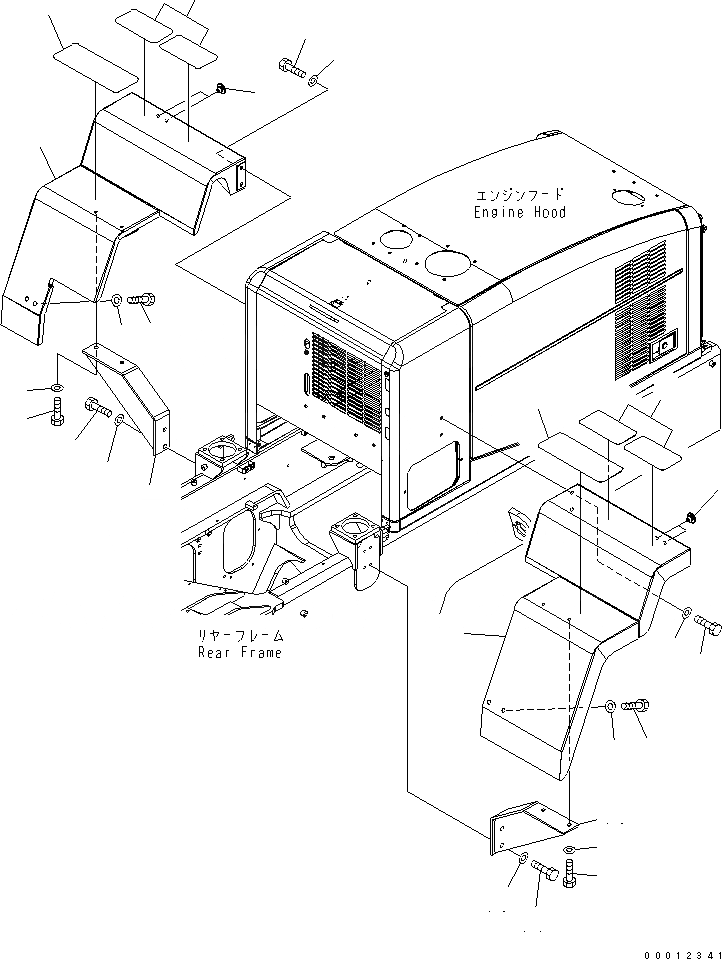 エンジンフード
Engine Hood

リヤーフレーム
Rear Frame

00012341