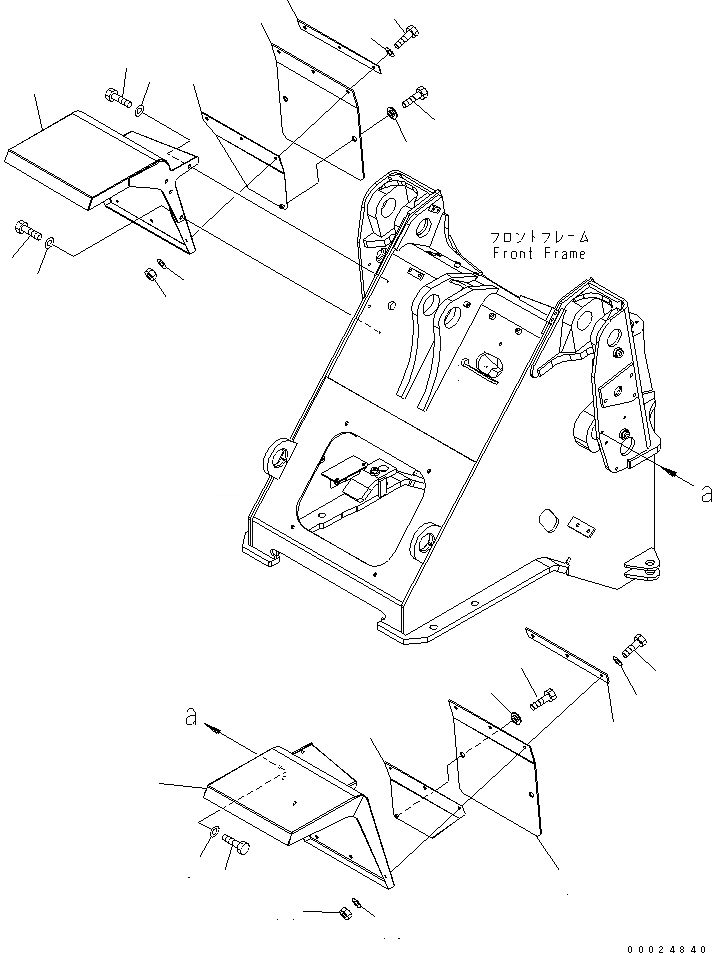 フロントフレーム
Front Frame

a

a

00024840