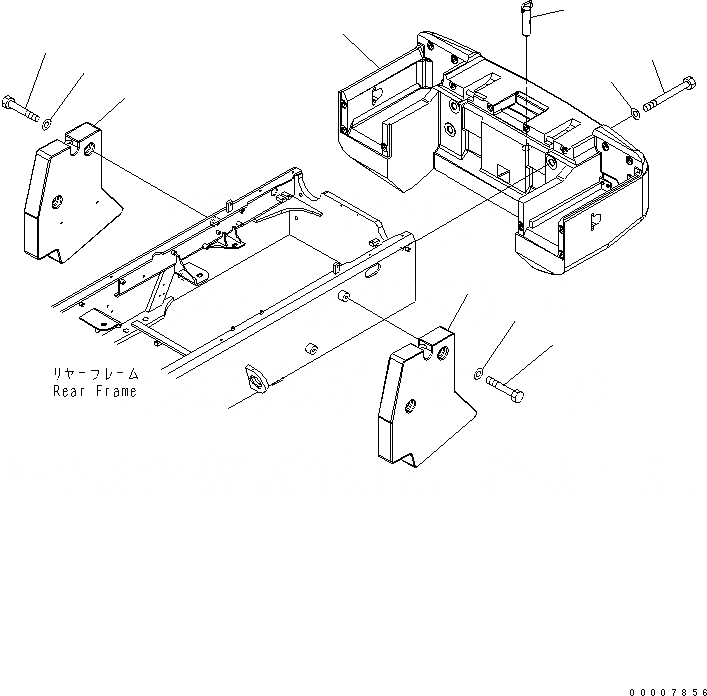 リヤーフレーム
Rear Frame

00007856