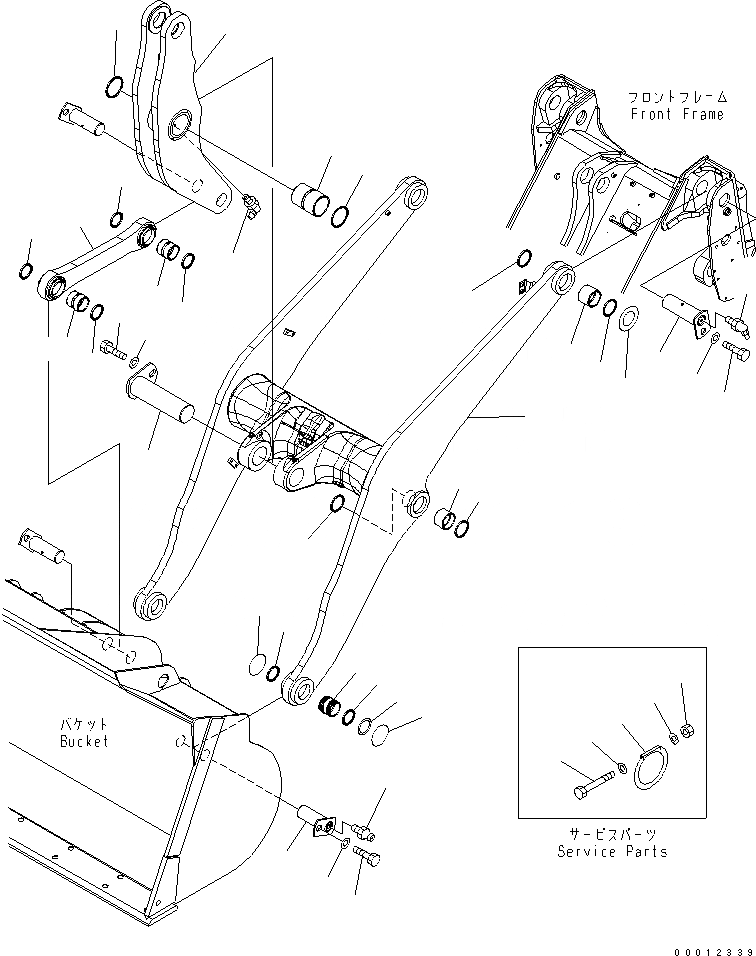 フロントフレーム
Front Frame

バケット
Bucket

サービスパーツ
Service Parts

00012339