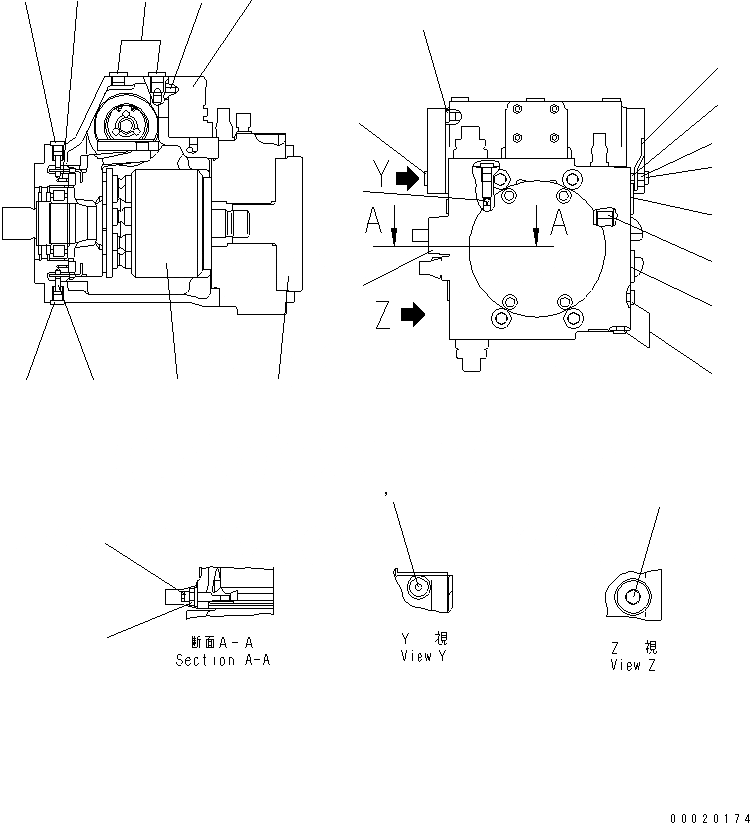 Y
A
A
Z

断面A-A
Section A-A

Y 視
View Y

Z 視
View Z

00020174